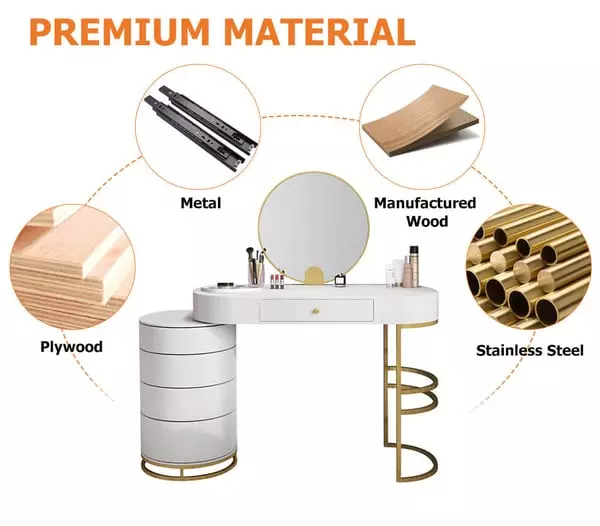 PREMIUM MATERIAL

Metal

Manufactured Wood

Plywood

Stainless Steel